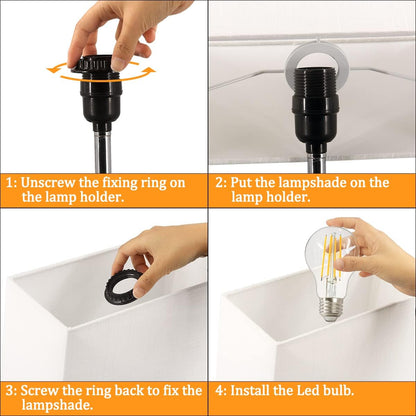 1: Unscrew the fixing ring on the lamp holder.

2: Put the lampshade on the lamp holder.

3: Screw the ring back to fix the lampshade.

4: Install the Led bulb.