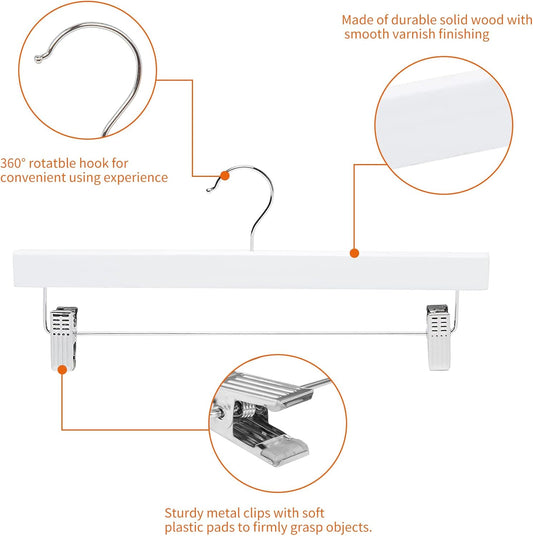 Made of durable solid wood with smooth varnish finishing

360° rotatble hook for convenient using experience

Sturdy metal clips with soft plastic pads to firmly grasp objects.