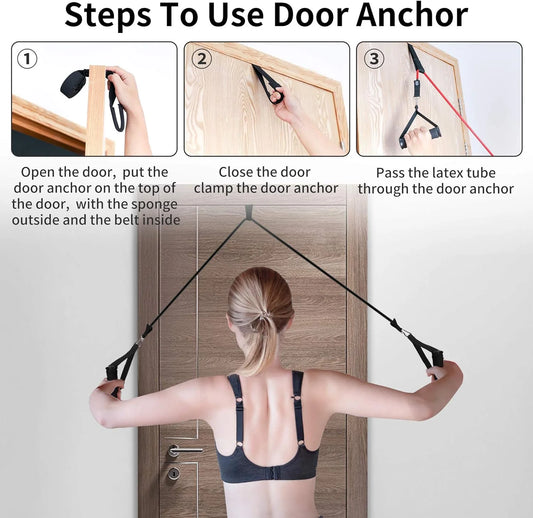 Steps To Use Door Anchor

1

Open the door, put the door anchor on the top of the door, with the sponge outside and the belt inside

2

Close the door clamp the door anchor

3

Pass the latex tube through the door anchor