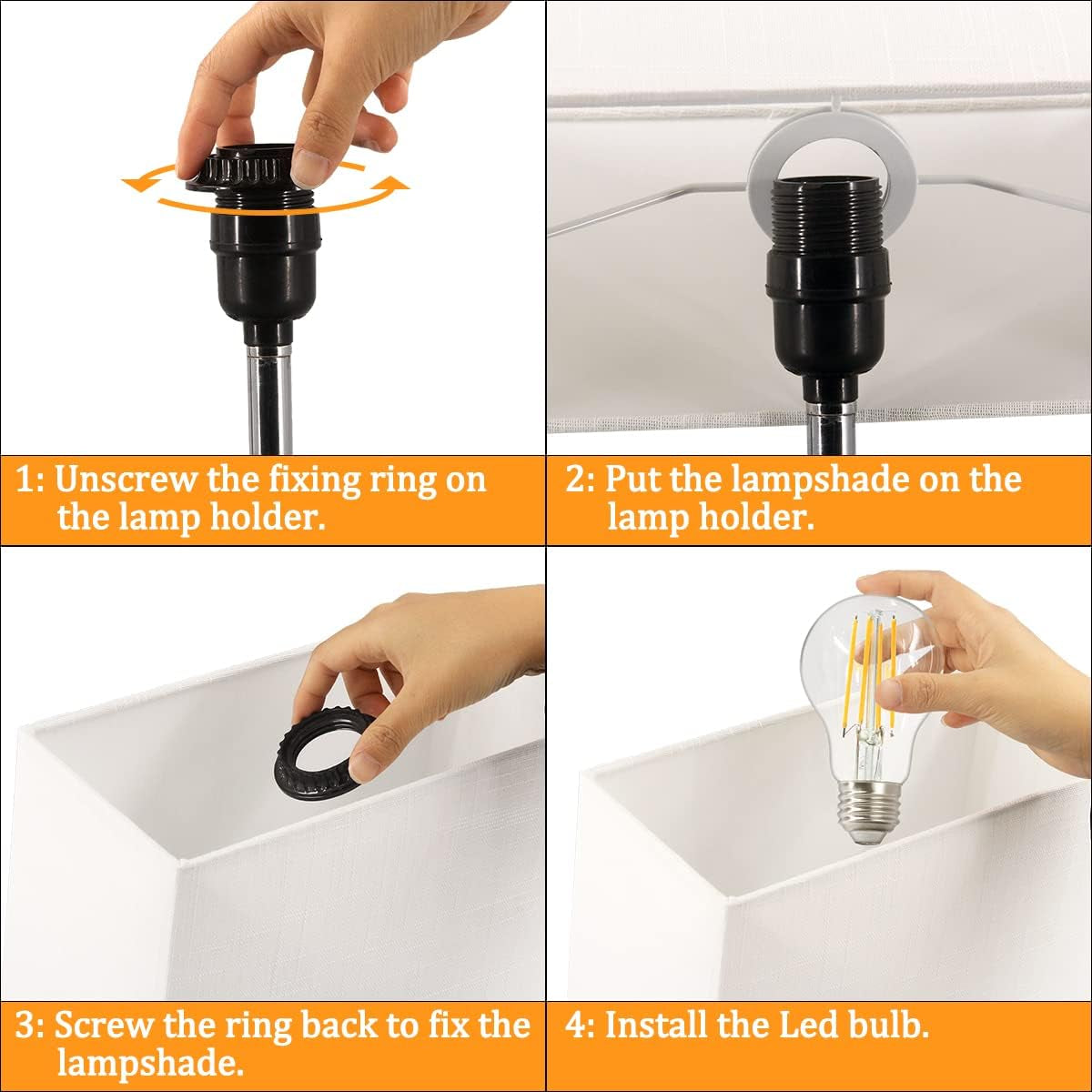 1: Unscrew the fixing ring on the lamp holder.

2: Put the lampshade on the lamp holder.

3: Screw the ring back to fix the lampshade.

4: Install the Led bulb.